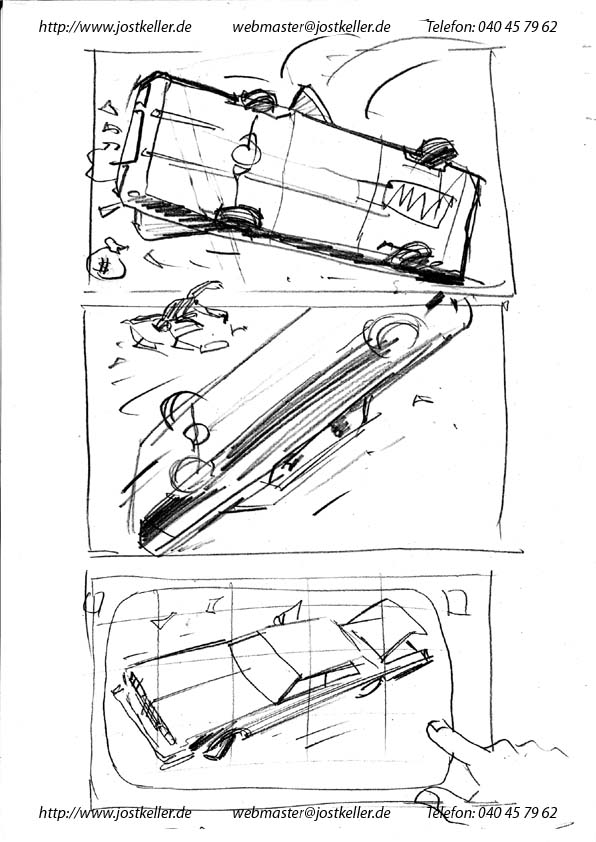 http://www.jostkeller.de webmaster@jostkeller.de Telefon: 040 45 79 62

http://www.jostkeller.de webmaster@jostkeller.de Telefon: 040 45 79 62