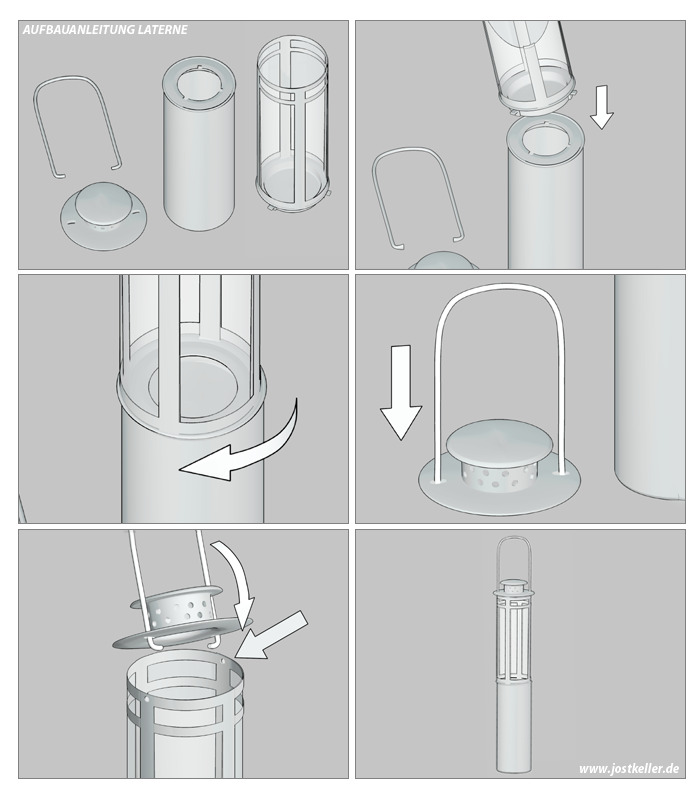 AUFBAUANLEITUNG LATERNE

www.jostkeller.de